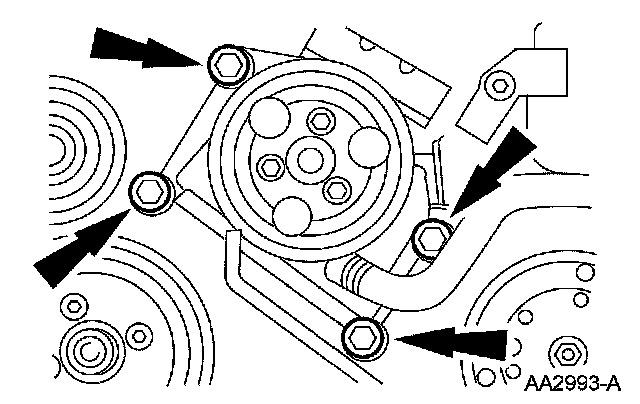 AA2993-A