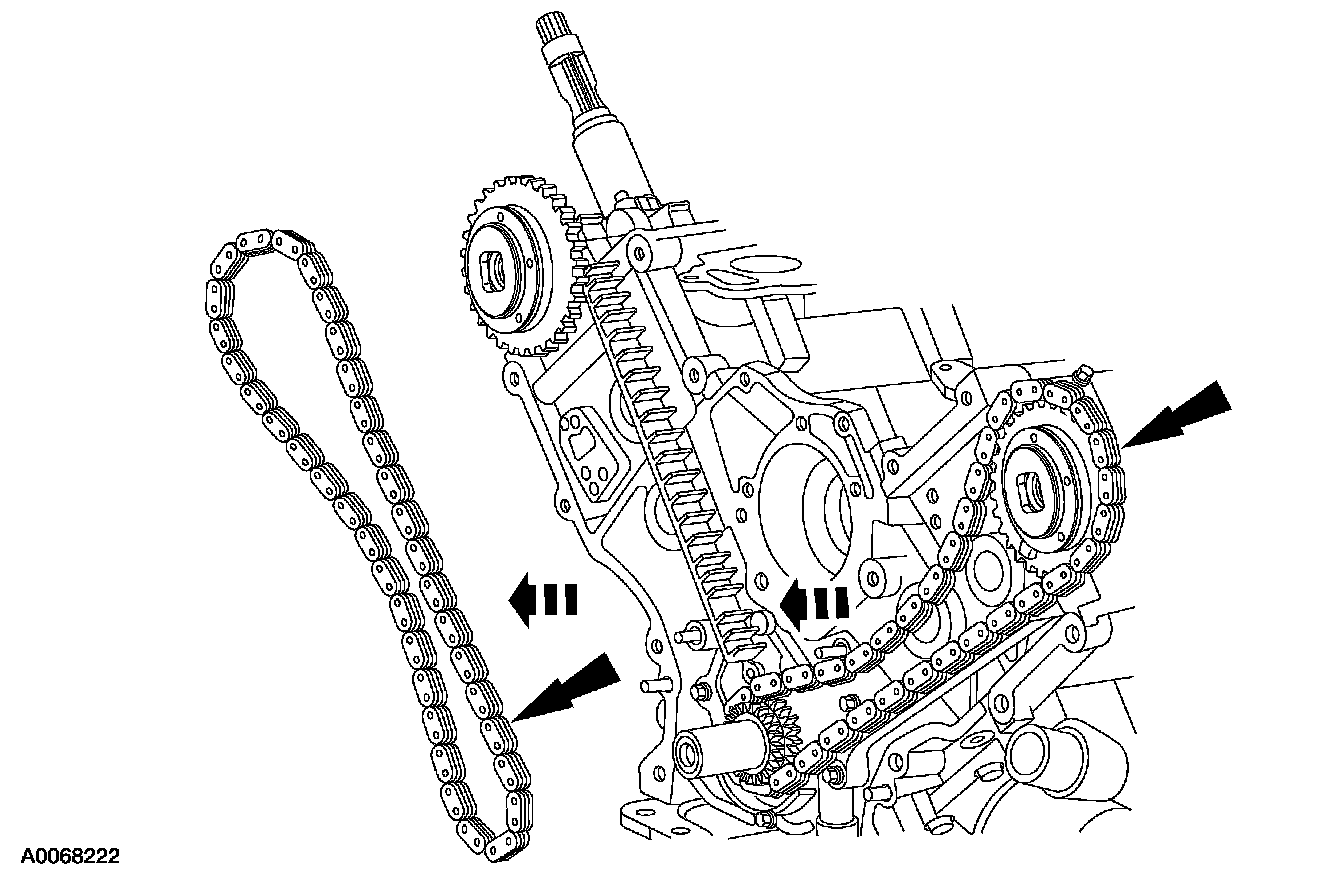 A0068222