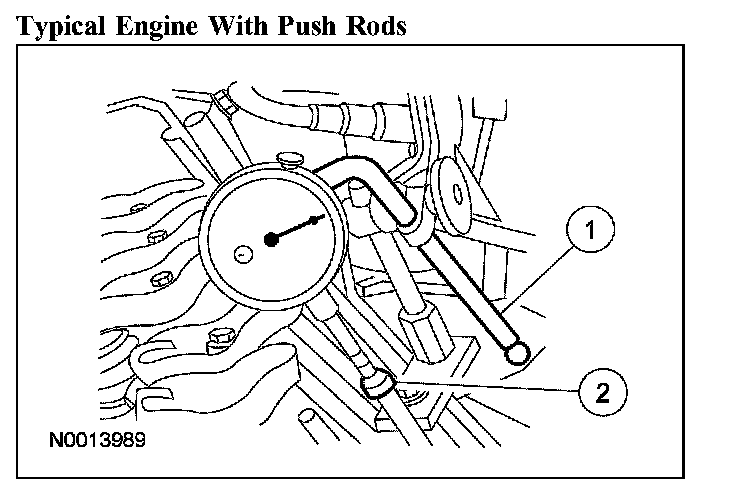 Typical Engine With Push Rods

1

2

N0013989