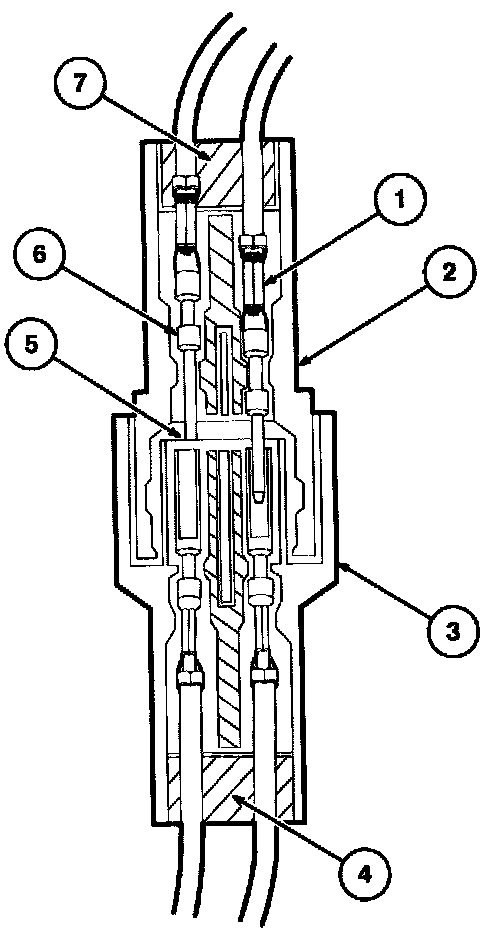 7
1
6
2
5
3
4