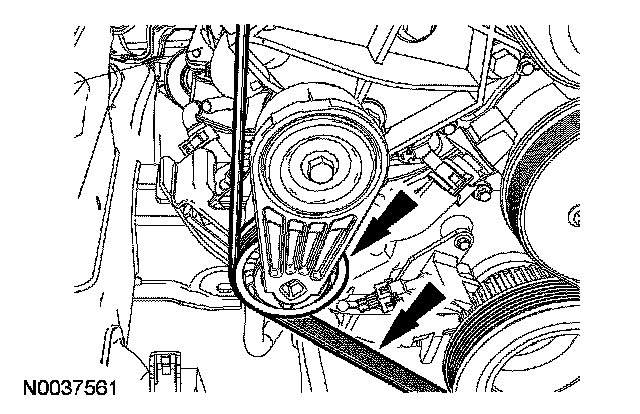 N0037561