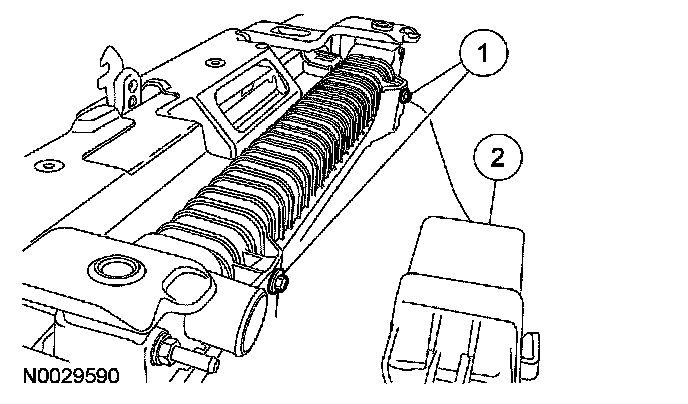 1
2
N0029590