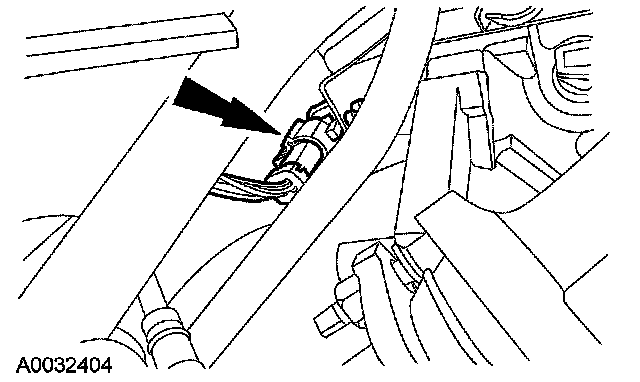 A0032404