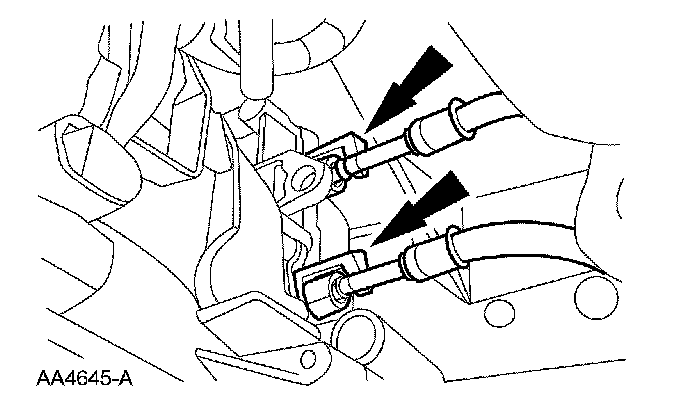 AA4645-A