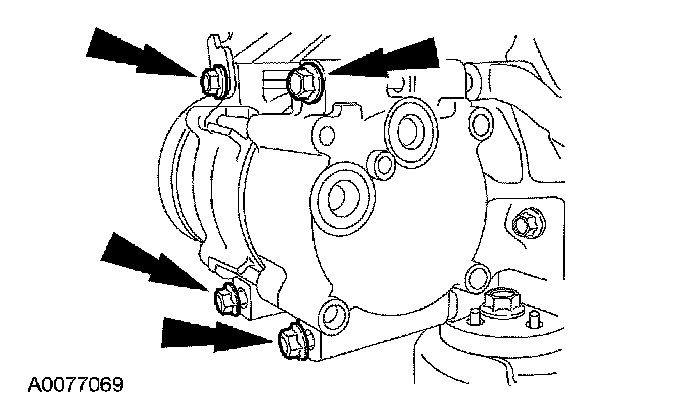 A0077069