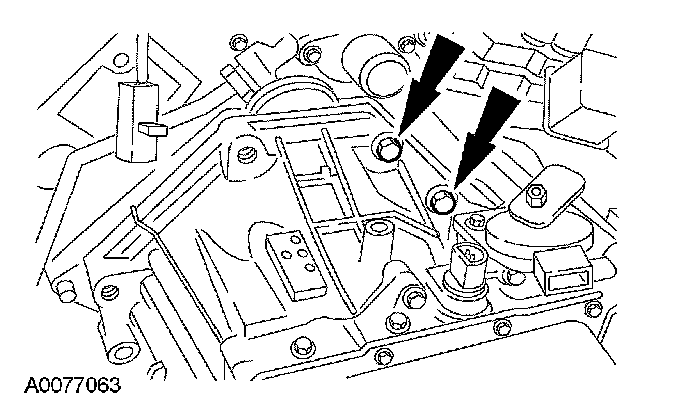 A0077063