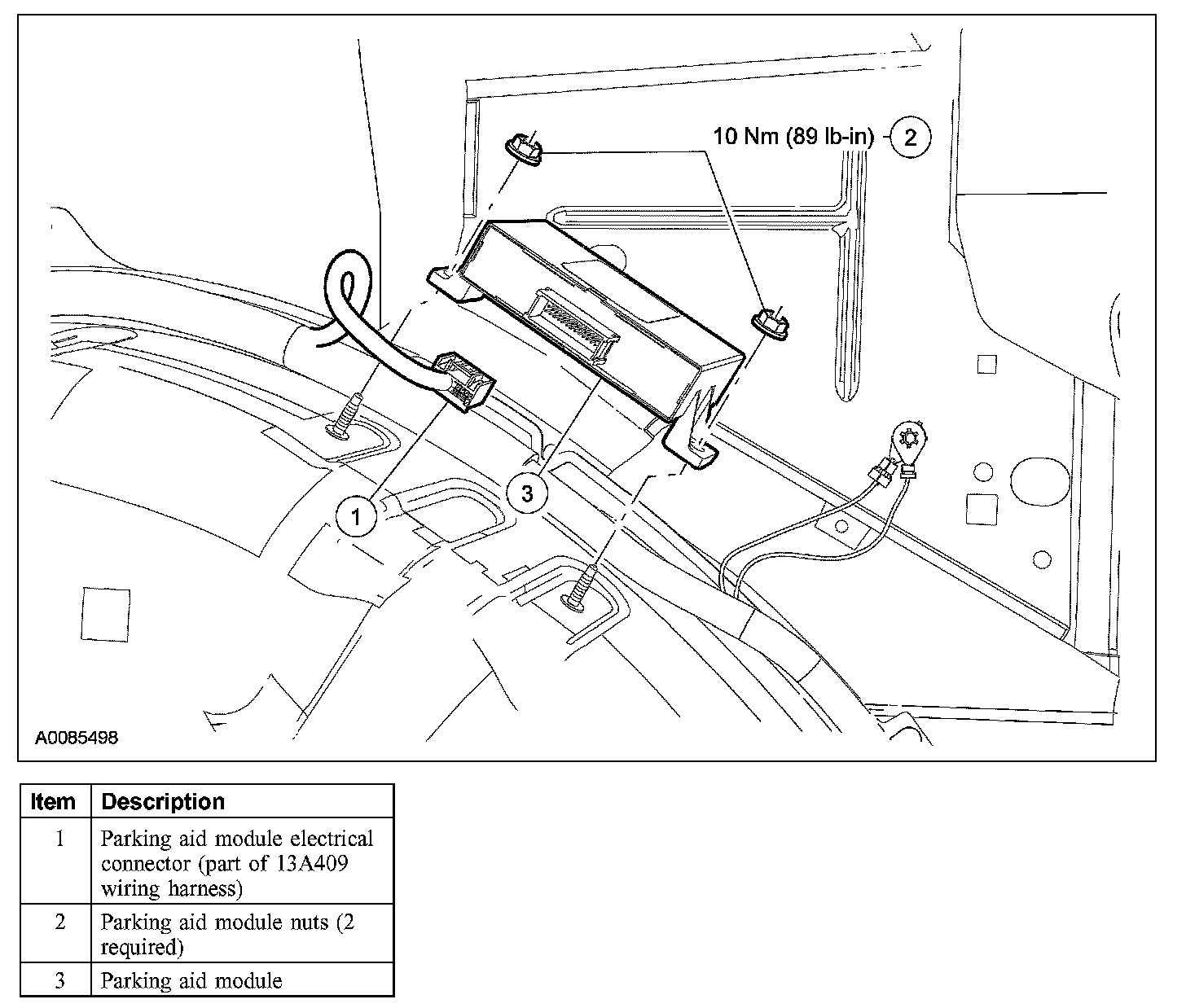 10 Nm (89 lb-in)
2
1
3
A0085498

| Item | Description |
|---|---|
| 1 | Parking aid module electrical connector (part of 13A409 wiring harness) |
| 2 | Parking aid module nuts (2 required) |
| 3 | Parking aid module |