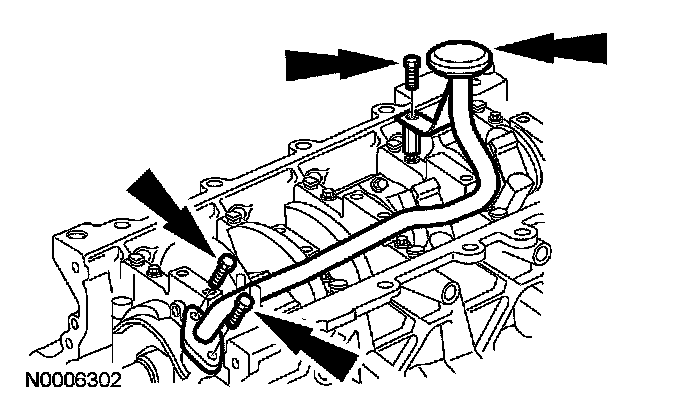 N0006302