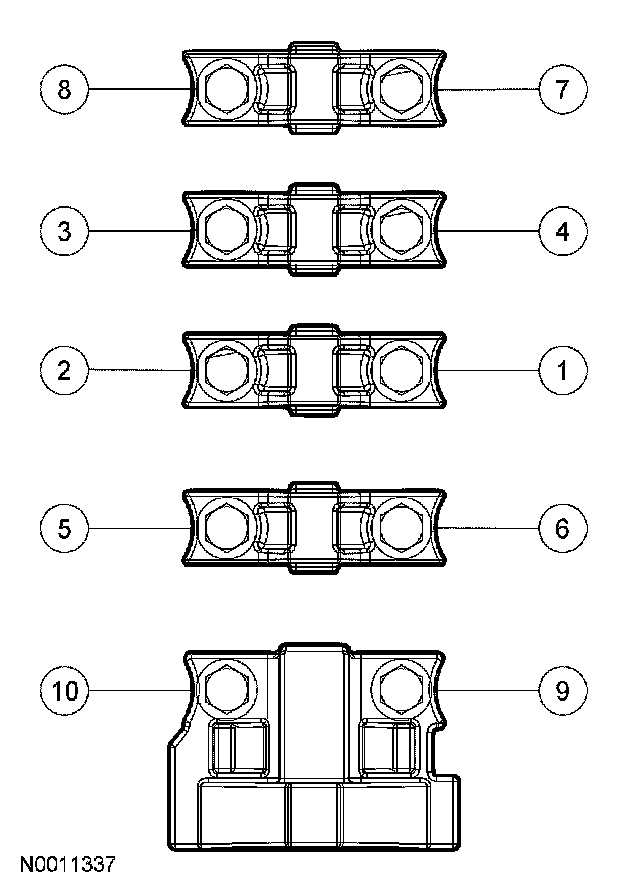 8
7
3
4
2
1
5
6
10
9
N0011337