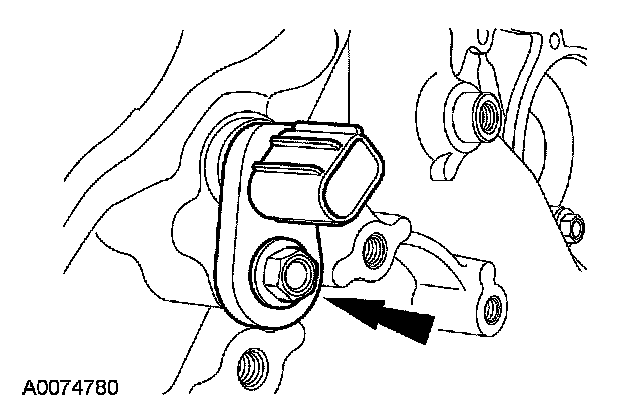 A0074780