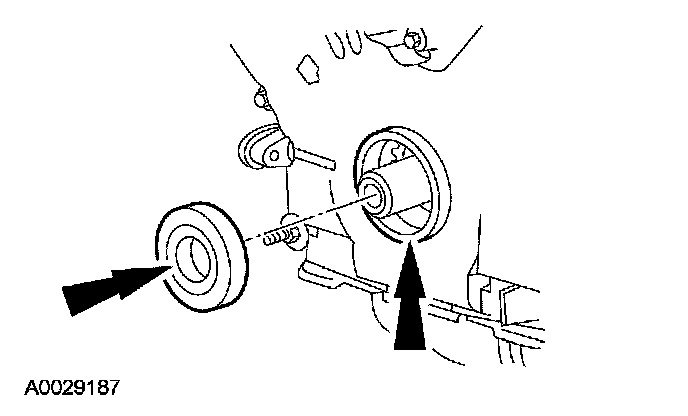 A0029187