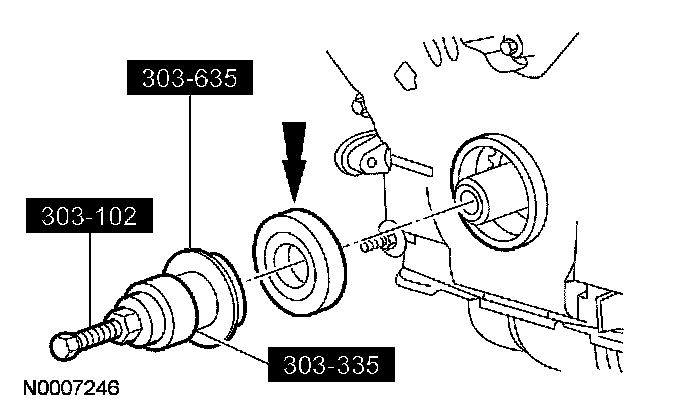 303-635

303-102

303-335

N0007246