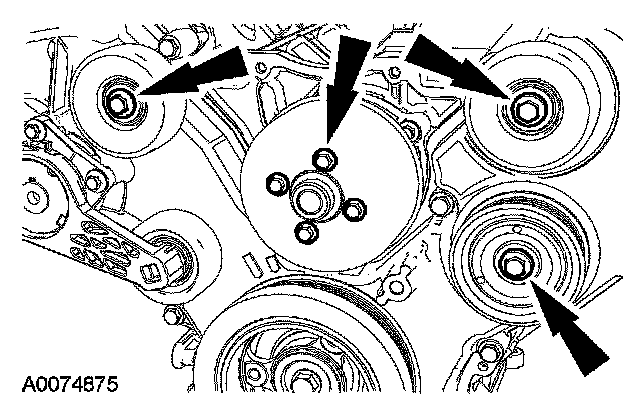 A0074875