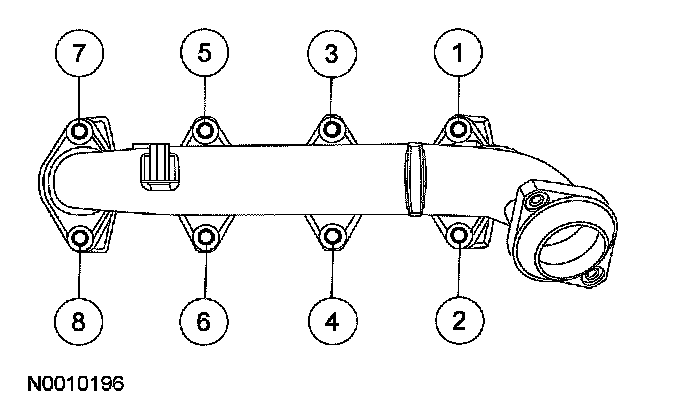 7
5
3
1
8
6
4
2
N0010196