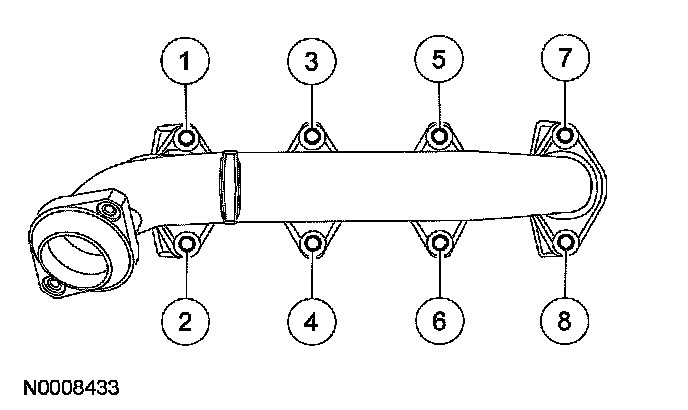 1
3
5
7
2
4
6
8
N0008433