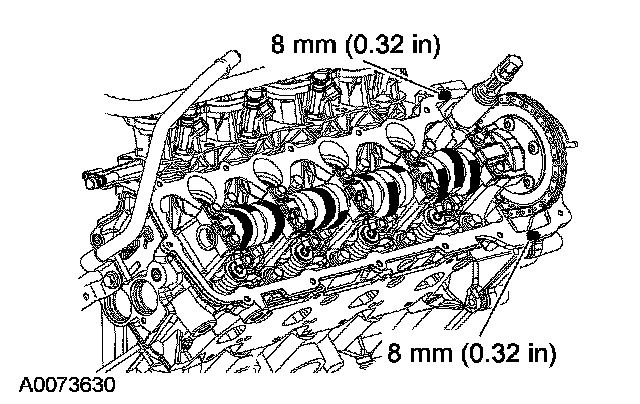 8 mm (0.32 in)

8 mm (0.32 in)

A0073630