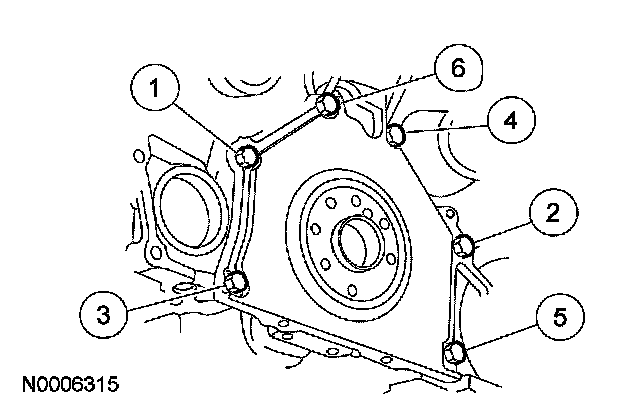 1
6
4
2
3
5
N0006315