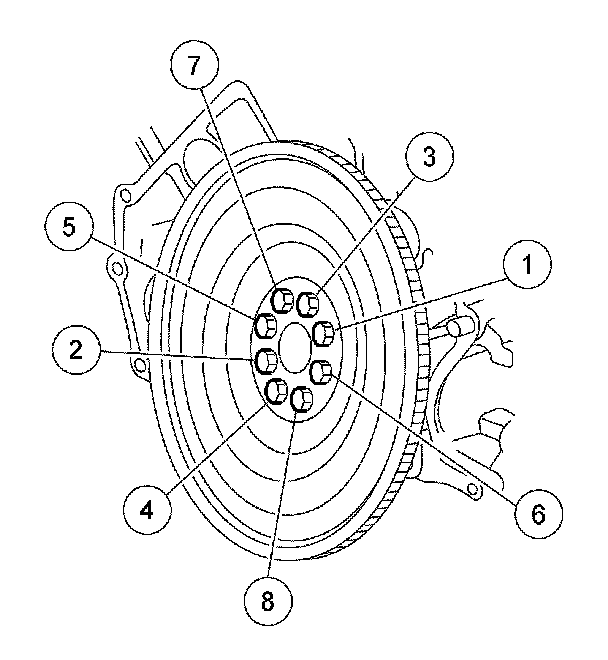 7
3
5
1
2
4
6
8