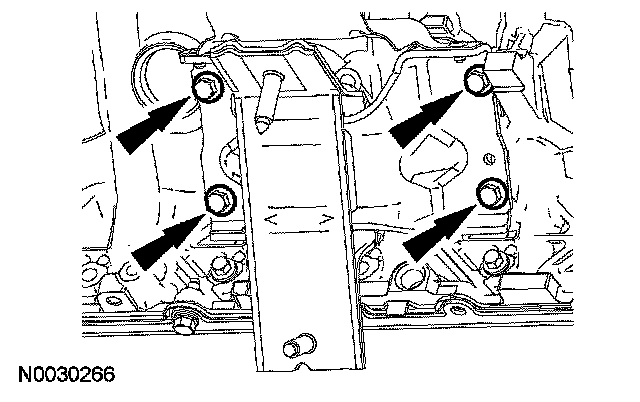 N0030266