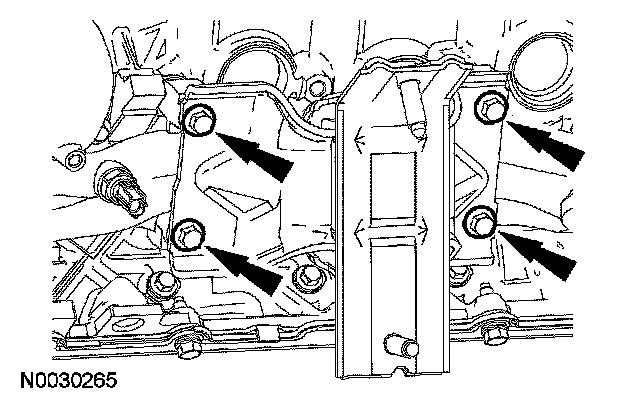 N0030265