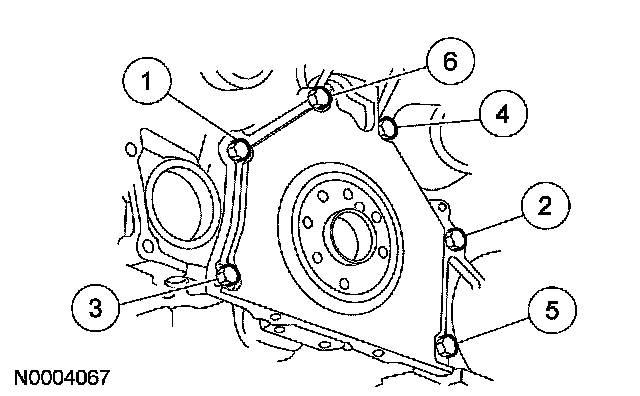 1
6
4
2
3
5
N0004067