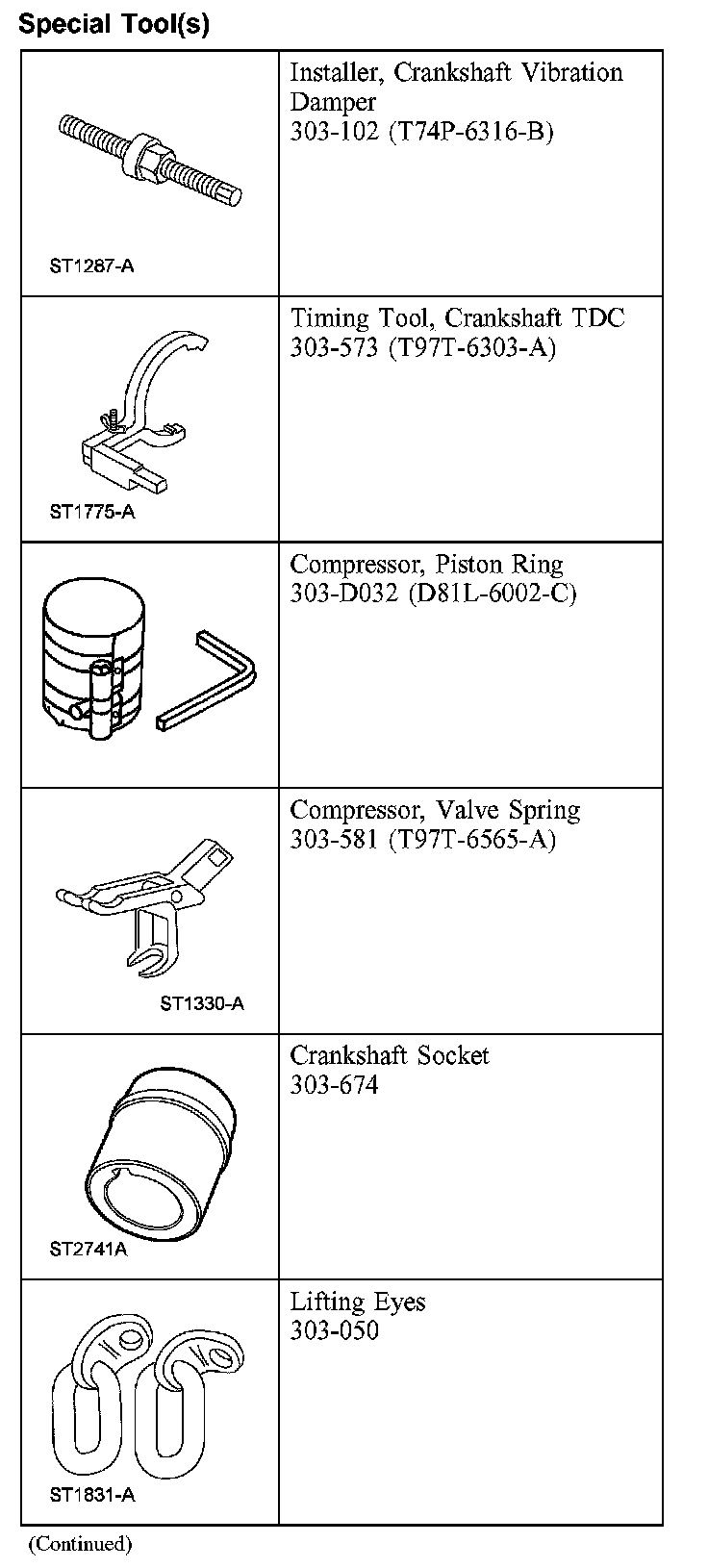 Special Tool(s)

| | |
|---|---|
| ST1287-A | Installer, Crankshaft Vibration Damper 303-102 (T74P-6316-B) |
| ST1775-A | Timing Tool, Crankshaft TDC 303-573 (T97T-6303-A) |
| | Compressor, Piston Ring 303-D032 (D81L-6002-C) |
| ST1330-A | Compressor, Valve Spring 303-581 (T97T-6565-A) |
| ST2741A | Crankshaft Socket 303-674 |
| ST1831-A | Lifting Eyes 303-050 |

(Continued)