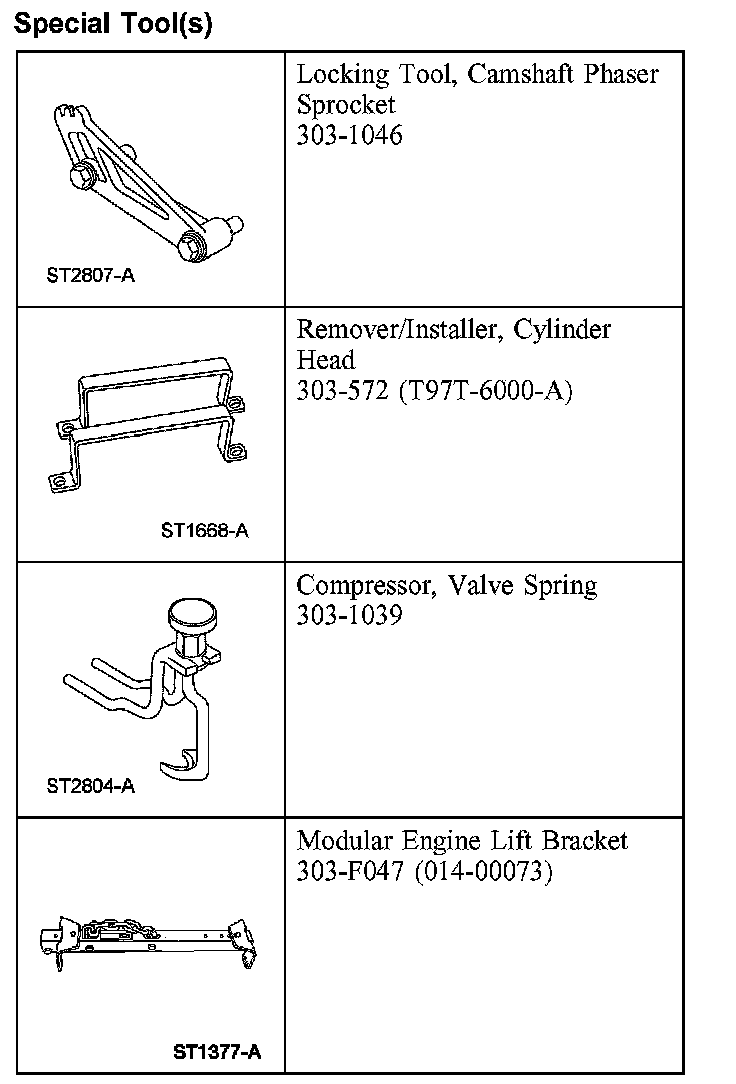 Special Tool(s)

| | |
|---|---|
| ST2807-A | Locking Tool, Camshaft Phaser Sprocket 303-1046 |
| ST1668-A | Remover/Installer, Cylinder Head 303-572 (T97T-6000-A) |
| ST2804-A | Compressor, Valve Spring 303-1039 |
| ST1377-A | Modular Engine Lift Bracket 303-F047 (014-00073) |