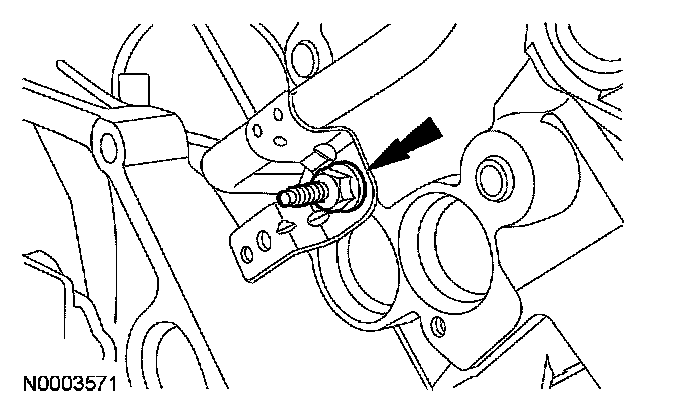 N0003571