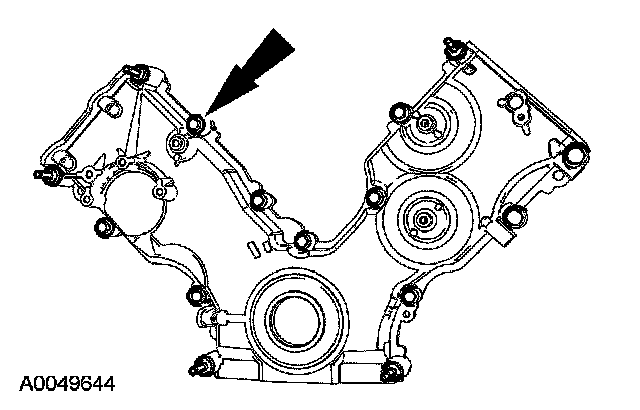 A0049644