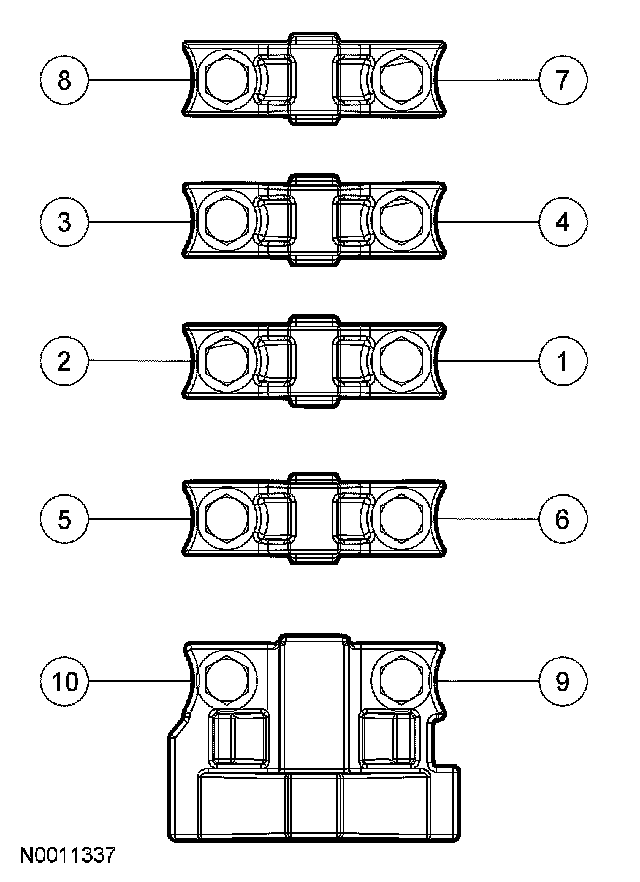 8
7
3
4
2
1
5
6
10
9
N0011337