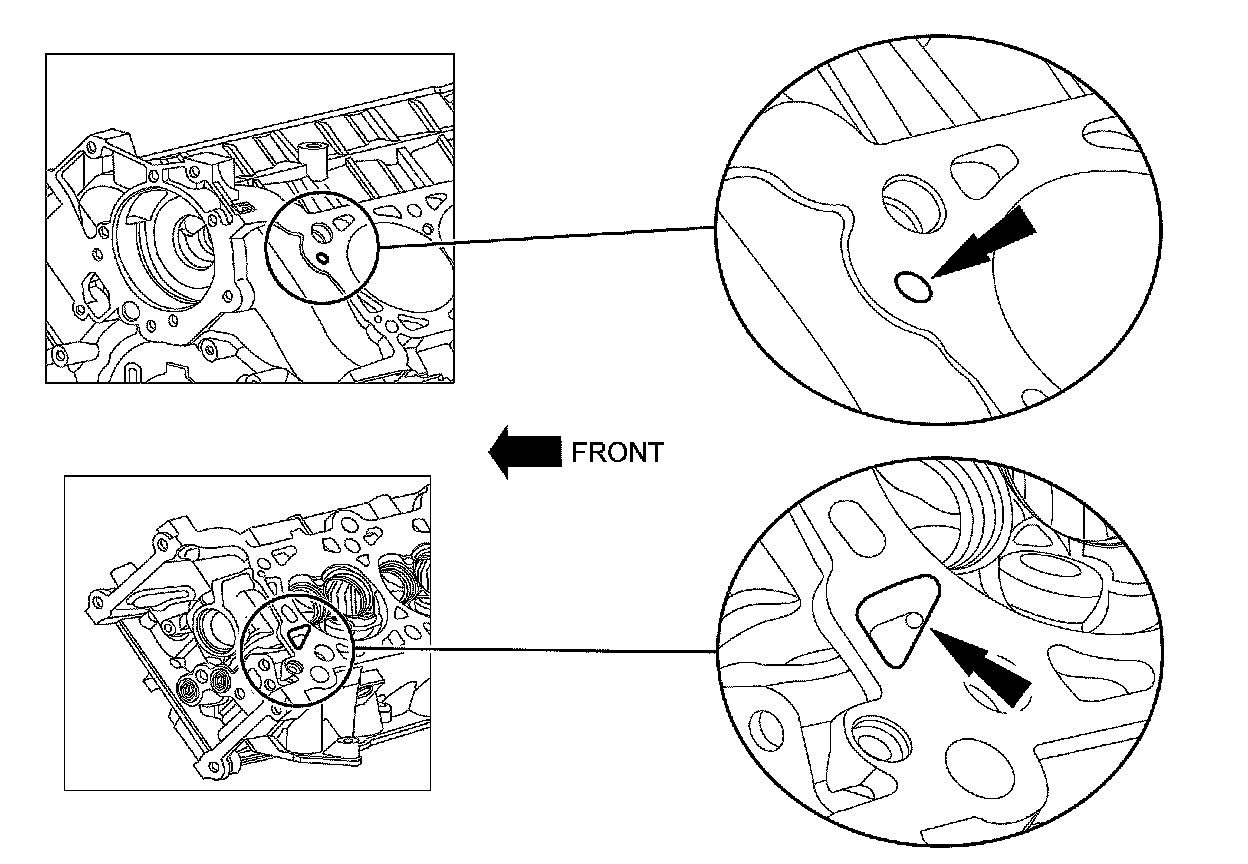 FRONT