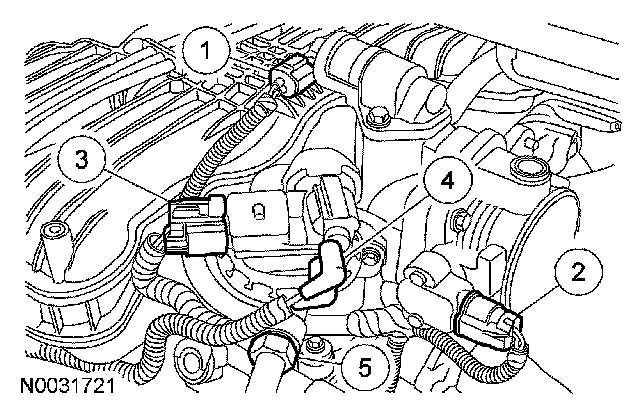 1
3
4
2
5
N0031721