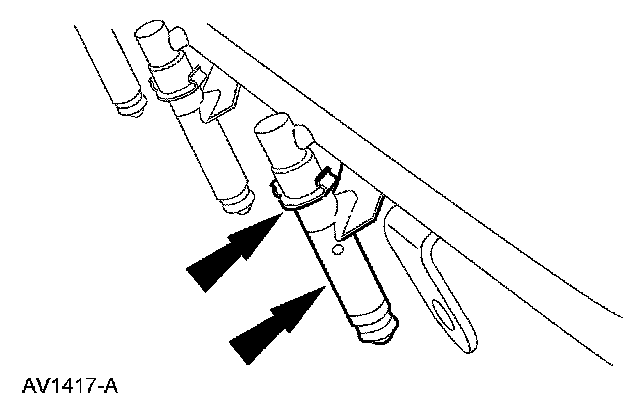 AV1417-A