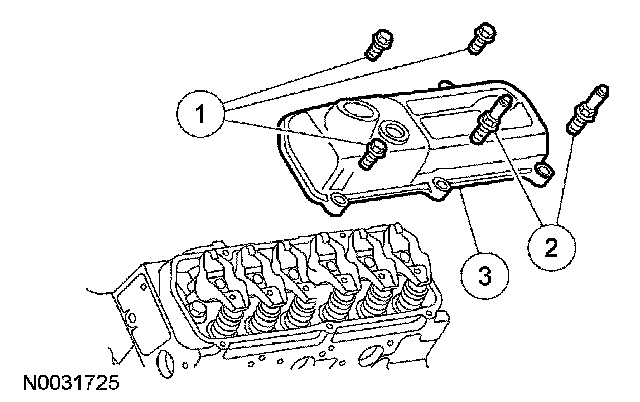 1
2
3
N0031725