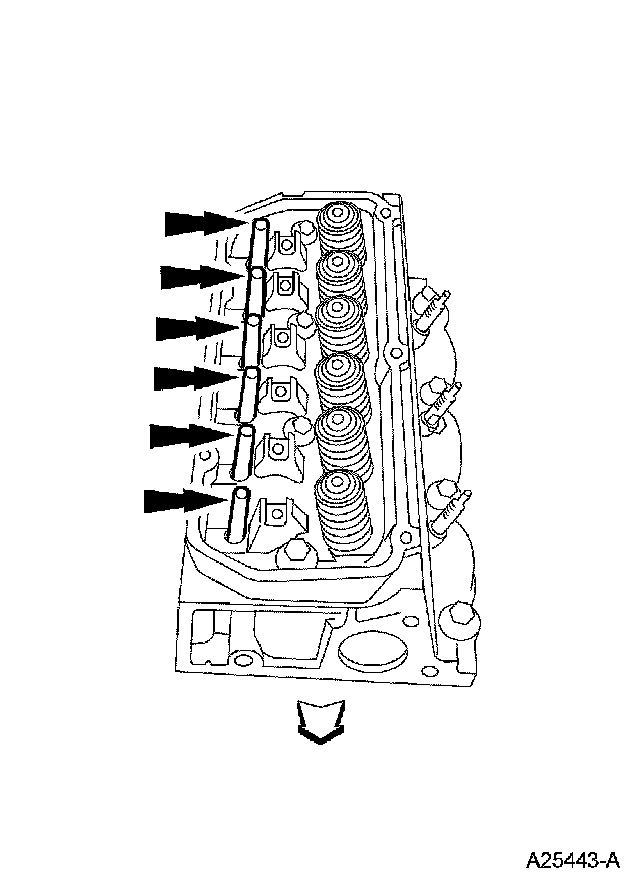 A25443-A