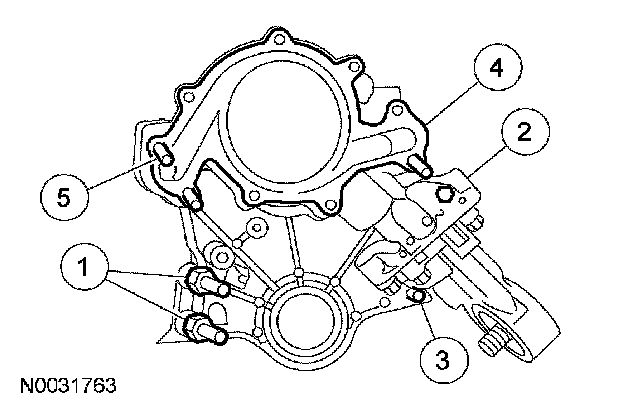 4
2
5
1
3
N0031763