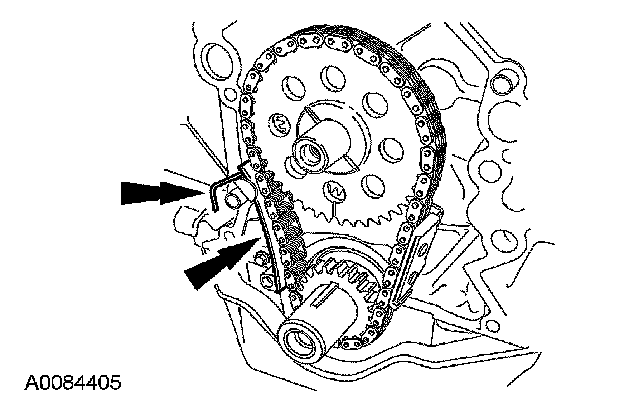 A0084405