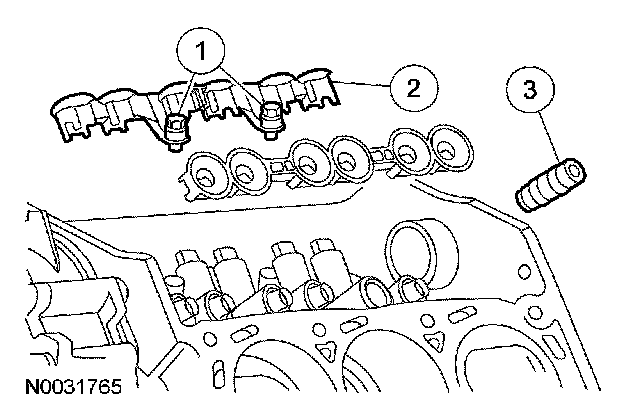 1
2
3
N0031765