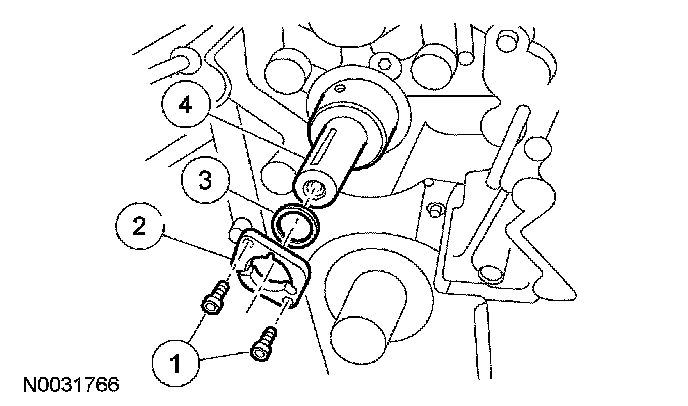 4
3
2
1
N0031766