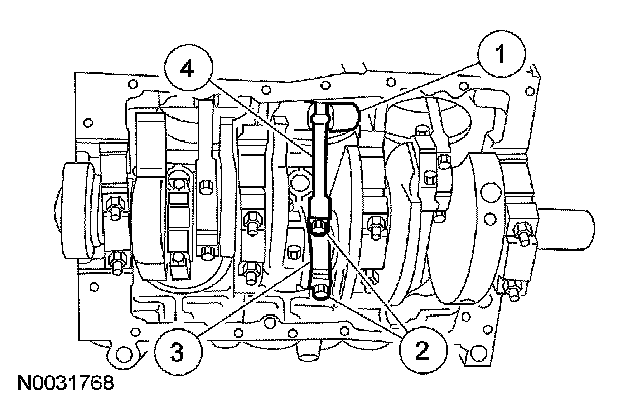 4
1
3
2
N0031768