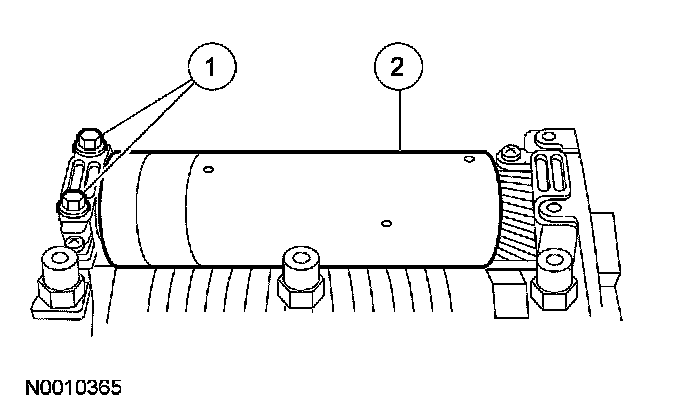 1

2

N0010365