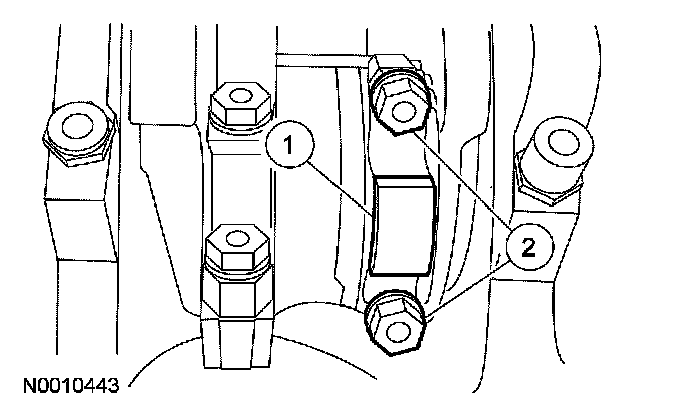 1

2

N0010443