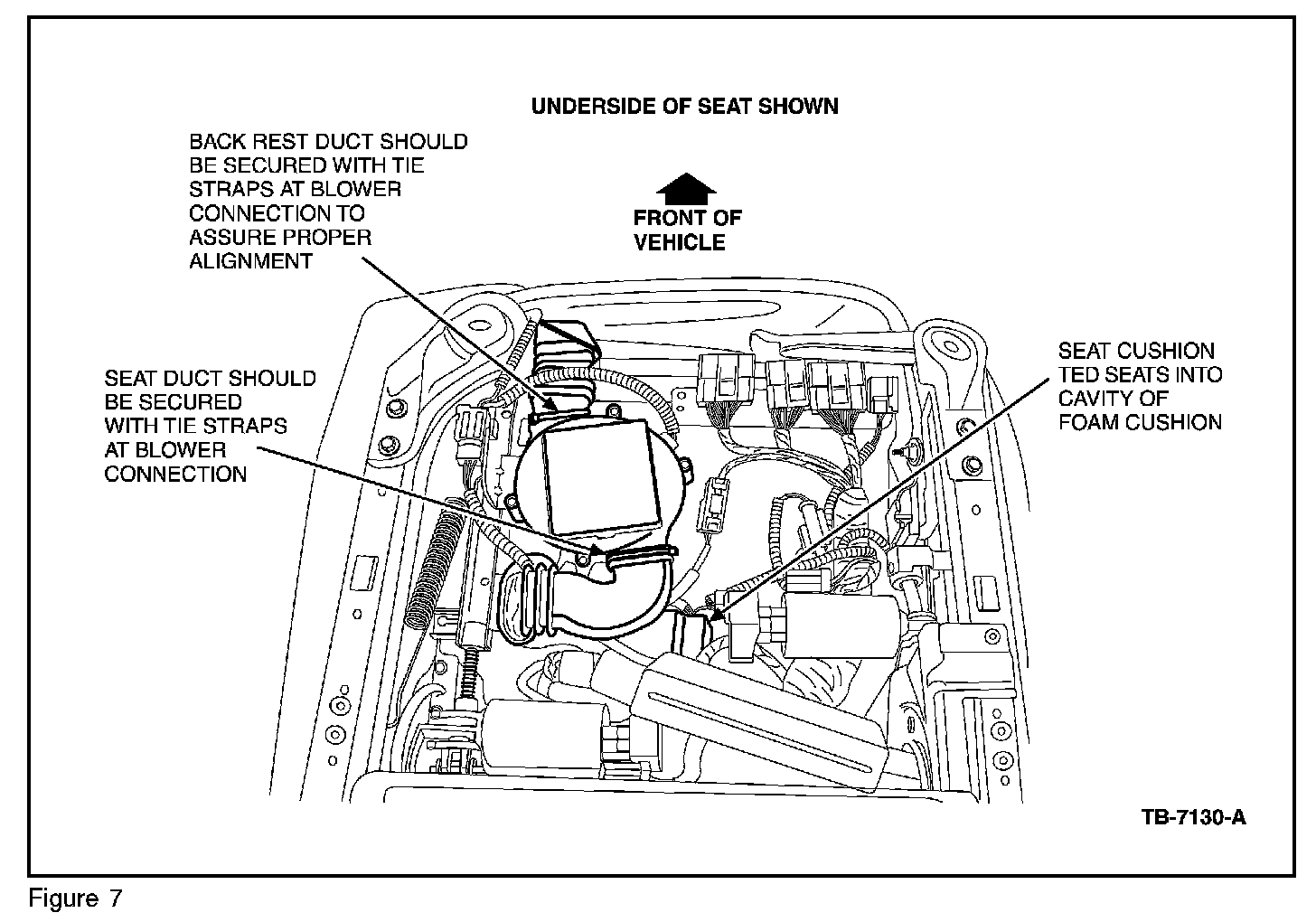 UNDERSIDE OF SEAT SHOWN

BACK REST DUCT SHOULD BE SECURED WITH TIE STRAPS AT BLOWER CONNECTION TO ASSURE PROPER ALIGNMENT

FRONT OF VEHICLE

SEAT DUCT SHOULD BE SECURED WITH TIE STRAPS AT BLOWER CONNECTION

SEAT CUSHION TED SEATS INTO CAVITY OF FOAM CUSHION

TB-7130-A

Figure 7