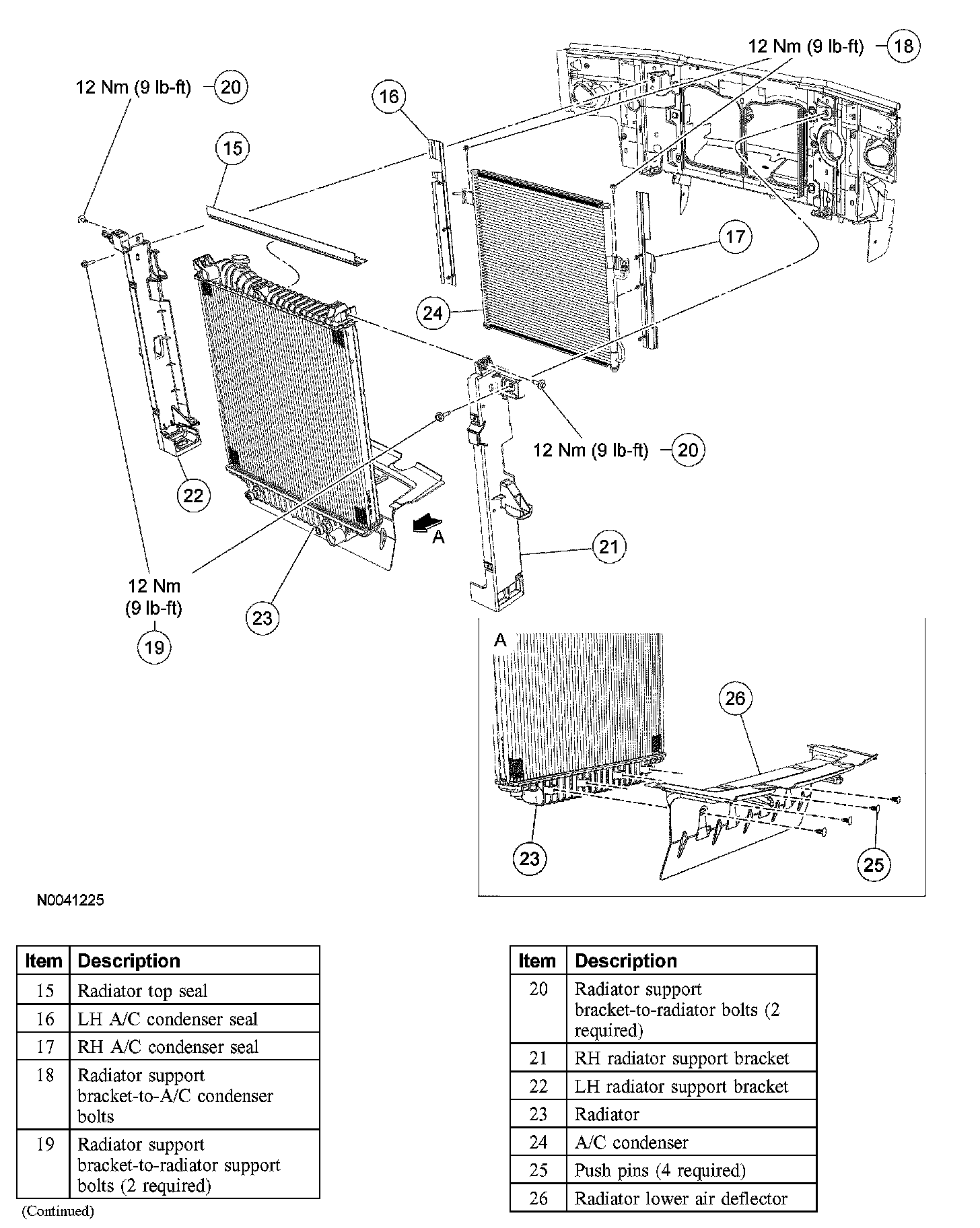 12 Nm (9 lb-ft) 18

12 Nm (9 lb-ft) 20

16

15

17

24

12 Nm (9 lb-ft) 20

22

A

21

12 Nm
(9 lb-ft)
19

23

A

26

23

25

N0041225

| Item | Description |
|---|---|
| 15 | Radiator top seal |
| 16 | LH A/C condenser seal |
| 17 | RH A/C condenser seal |
| 18 | Radiator support bracket-to-A/C condenser bolts |
| 19 | Radiator support bracket-to-radiator support bolts (2 required) |

(Continued)

| Item | Description |
|---|---|
| 20 | Radiator support bracket-to-radiator bolts (2 required) |
| 21 | RH radiator support bracket |
| 22 | LH radiator support bracket |
| 23 | Radiator |
| 24 | A/C condenser |
| 25 | Push pins (4 required) |
| 26 | Radiator lower air deflector |