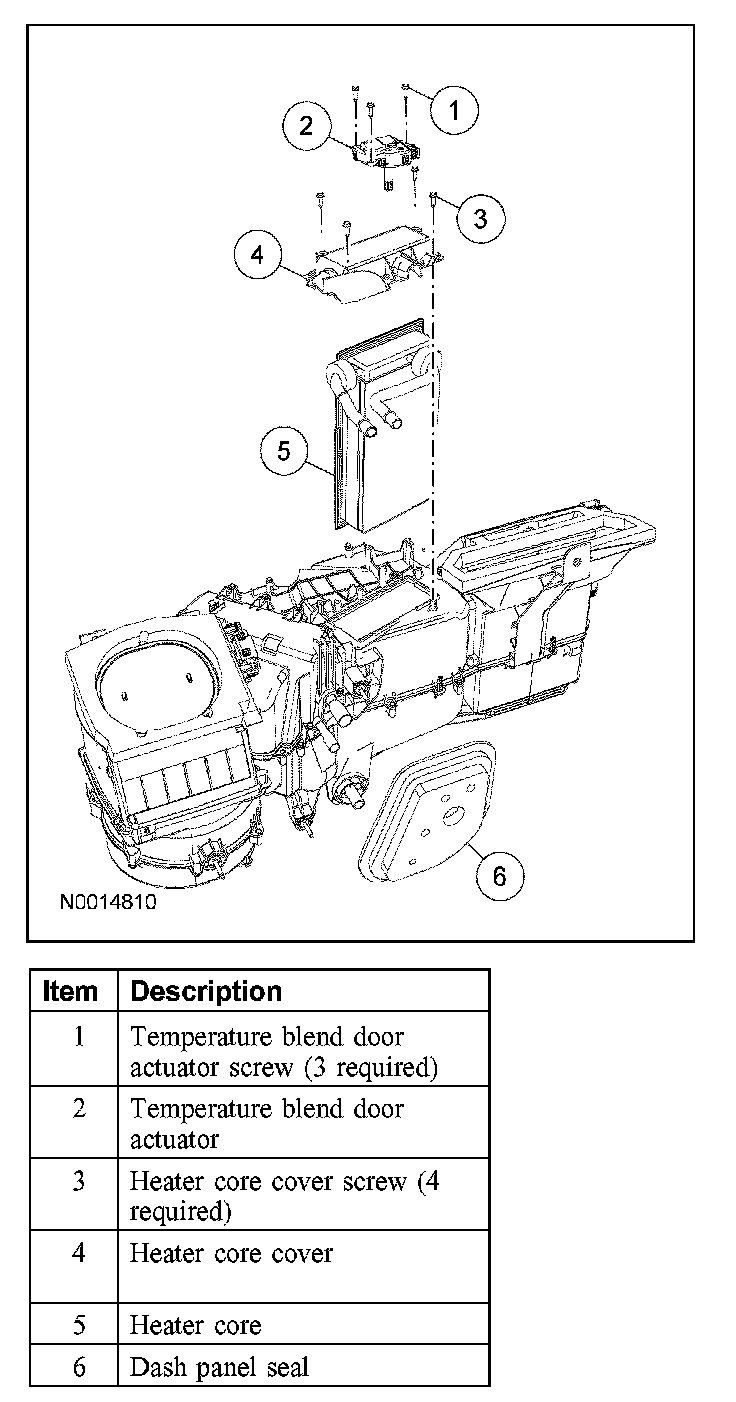 1
2
3
4
5
6
N0014810

| Item | Description |
|---|---|
| 1 | Temperature blend door actuator screw (3 required) |
| 2 | Temperature blend door actuator |
| 3 | Heater core cover screw (4 required) |
| 4 | Heater core cover |
| 5 | Heater core |
| 6 | Dash panel seal |