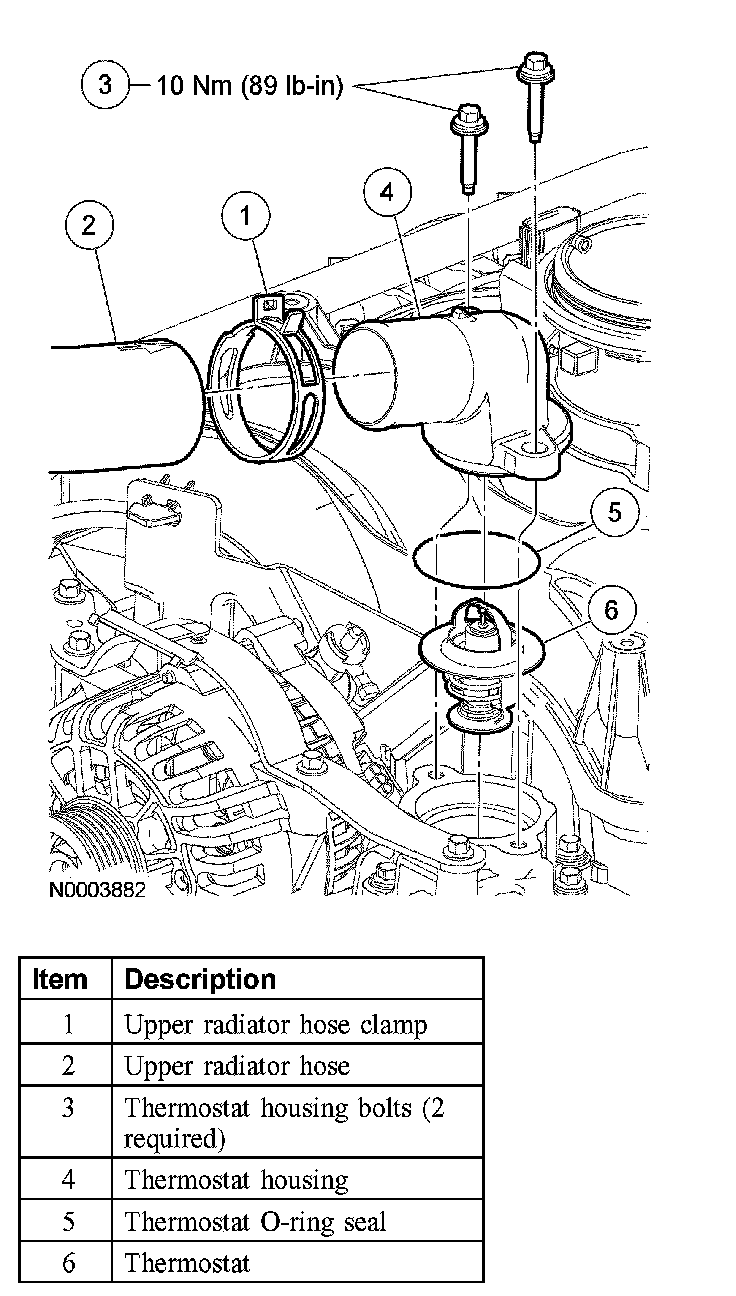 3 — 10 Nm (89 lb-in)

2

1

4

5

6

N0003882

| Item | Description |
|---|---|
| 1 | Upper radiator hose clamp |
| 2 | Upper radiator hose |
| 3 | Thermostat housing bolts (2 required) |
| 4 | Thermostat housing |
| 5 | Thermostat O-ring seal |
| 6 | Thermostat |