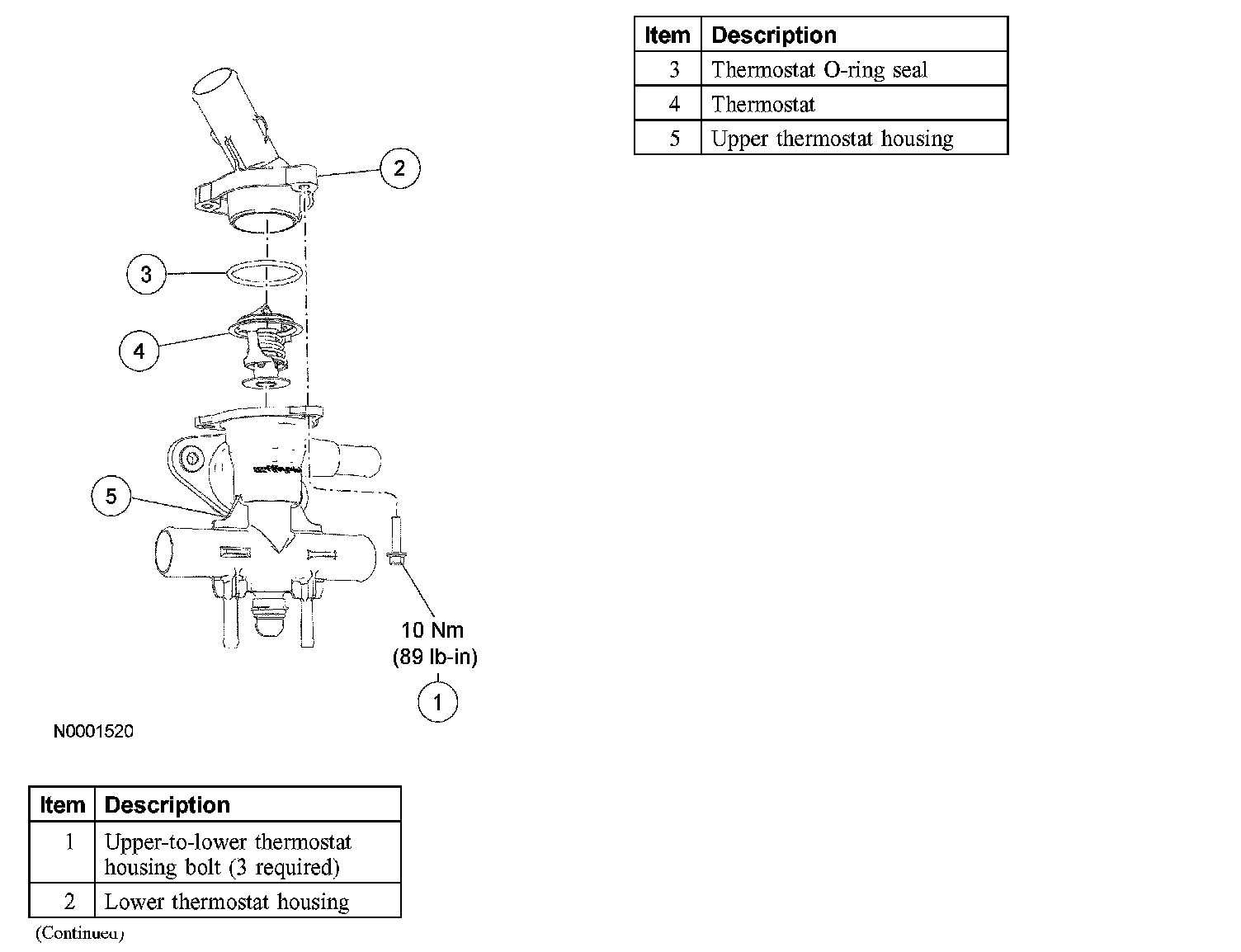 2

3

4

5

10 Nm
(89 lb-in)

1

N0001520

| Item | Description |
|---|---|
| 1 | Upper-to-lower thermostat housing bolt (3 required) |
| 2 | Lower thermostat housing |

(Continued)

| Item | Description |
|---|---|
| 3 | Thermostat O-ring seal |
| 4 | Thermostat |
| 5 | Upper thermostat housing |