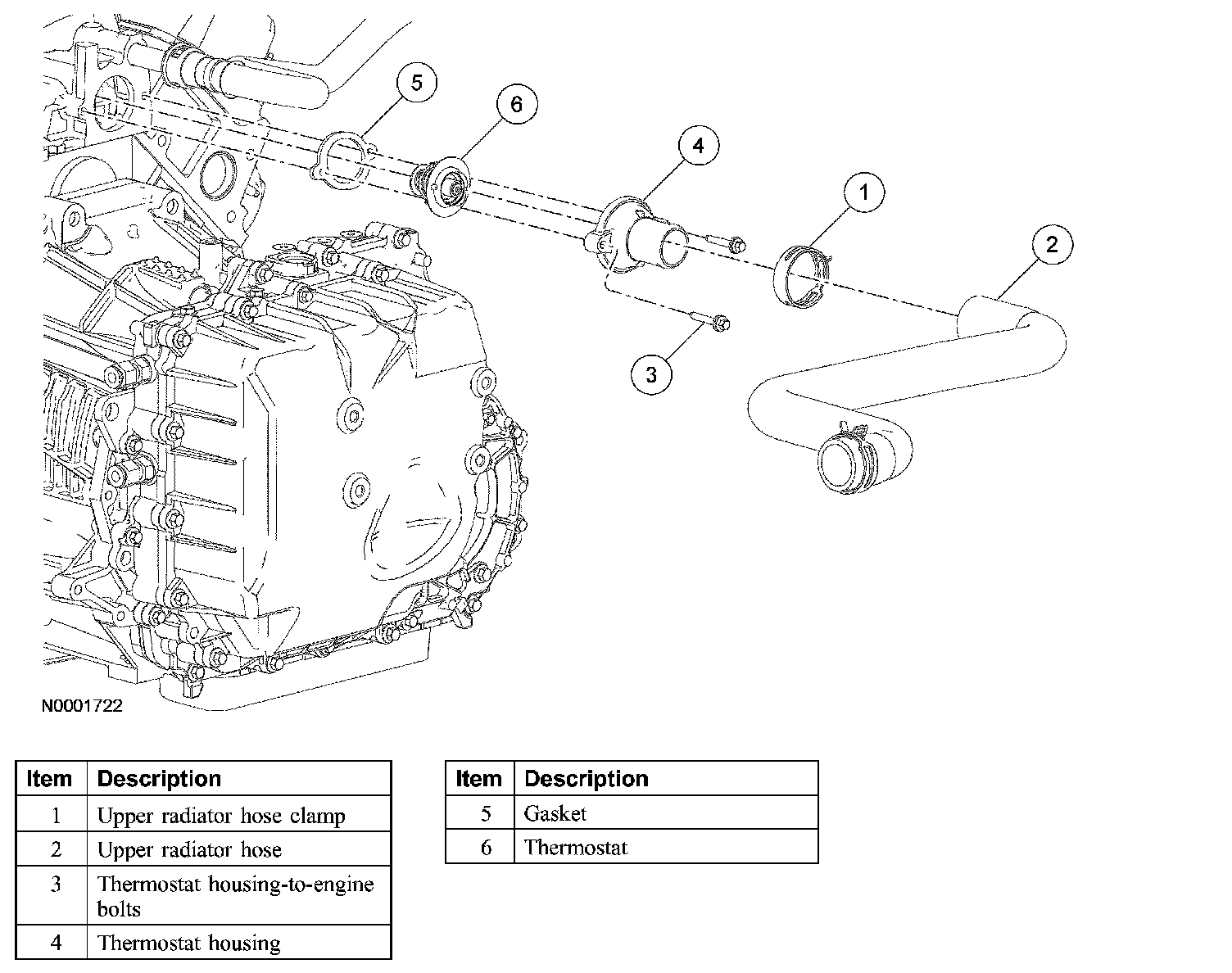 5
6
4
1
2
3

N0001722

| Item | Description |
|---|---|
| 1 | Upper radiator hose clamp |
| 2 | Upper radiator hose |
| 3 | Thermostat housing-to-engine bolts |
| 4 | Thermostat housing |

| Item | Description |
|---|---|
| 5 | Gasket |
| 6 | Thermostat |