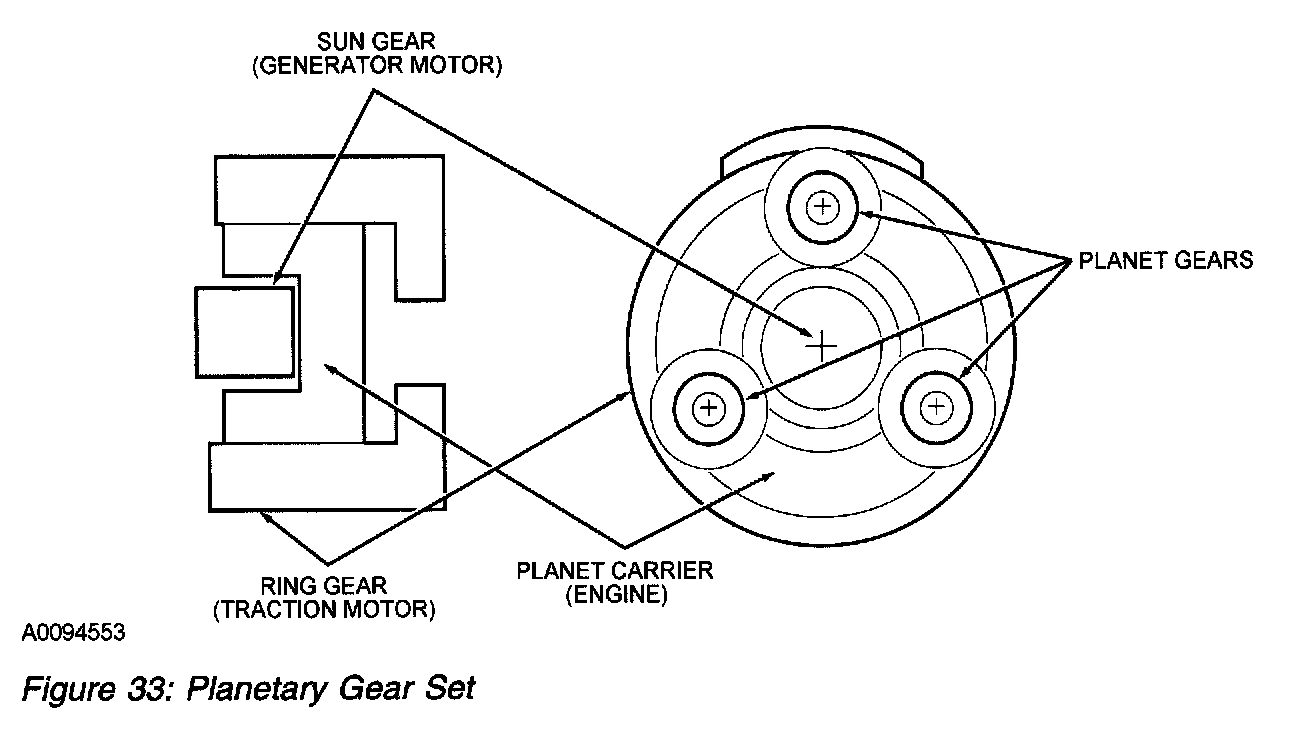 SUN GEAR
(GENERATOR MOTOR)

PLANET GEARS

RING GEAR
(TRACTION MOTOR)

PLANET CARRIER
(ENGINE)

A0094553

Figure 33: Planetary Gear Set