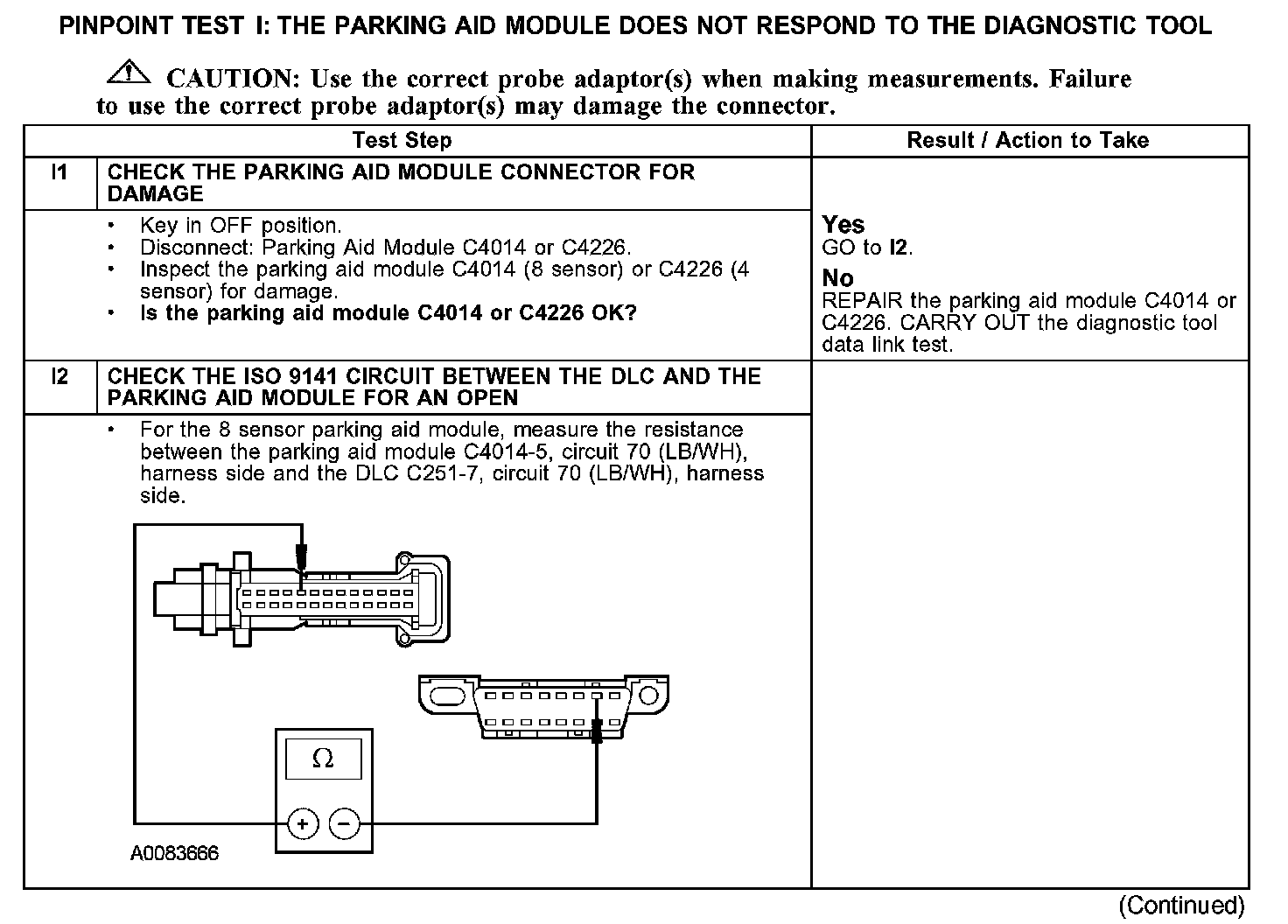 PINPOINT TEST I: THE PARKING AID MODULE DOES NOT RESPOND TO THE DIAGNOSTIC TOOL

CAUTION: Use the correct probe adaptor(s) when making measurements. Failure to use the correct probe adaptor(s) may damage the connector.

| | Test Step | Result / Action to Take |
|---|---|---|
| I1 | CHECK THE PARKING AID MODULE CONNECTOR FOR DAMAGE | |
| | • Key in OFF position. • Disconnect: Parking Aid Module C4014 or C4226. • Inspect the parking aid module C4014 (8 sensor) or C4226 (4 sensor) for damage. • Is the parking aid module C4014 or C4226 OK? | Yes GO to I2. No REPAIR the parking aid module C4014 or C4226. CARRY OUT the diagnostic tool data link test. |
| I2 | CHECK THE ISO 9141 CIRCUIT BETWEEN THE DLC AND THE PARKING AID MODULE FOR AN OPEN | |
| | • For the 8 sensor parking aid module, measure the resistance between the parking aid module C4014-5, circuit 70 (LB/WH), harness side and the DLC C251-7, circuit 70 (LB/WH), harness side. $\Omega$ + − A0083666 | |

(Continued)